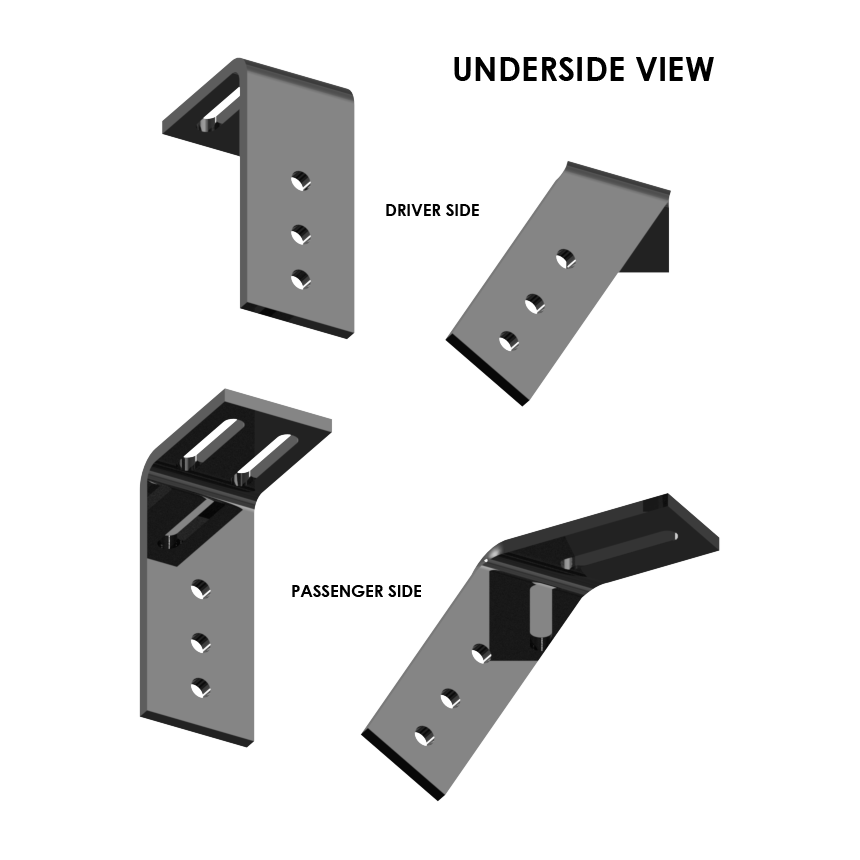 UNDERSIDE VIEW

DRIVER SIDE

PASSENGER SIDE